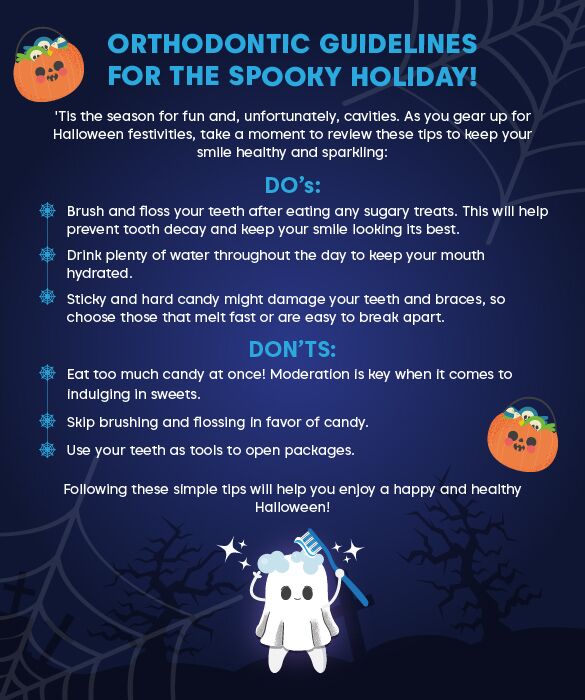 ORTHODONTIC GUIDELINES FOR THE SPOOKY HOLIDAY!

'Tis the season for fun and, unfortunately, cavities. As you gear up for Halloween festivities, take a moment to review these tips to keep your smile healthy and sparkling:

DO's:

Brush and floss your teeth after eating any sugary treats. This will help prevent tooth decay and keep your smile looking its best.

Drink plenty of water throughout the day to keep your mouth hydrated.

Sticky and hard candy might damage your teeth and braces, so choose those that melt fast or are easy to break apart.

DON'TS:

Eat too much candy at once! Moderation is key when it comes to indulging in sweets.

Skip brushing and flossing in favor of candy.

Use your teeth as tools to open packages.

Following these simple tips will help you enjoy a happy and healthy Halloween!